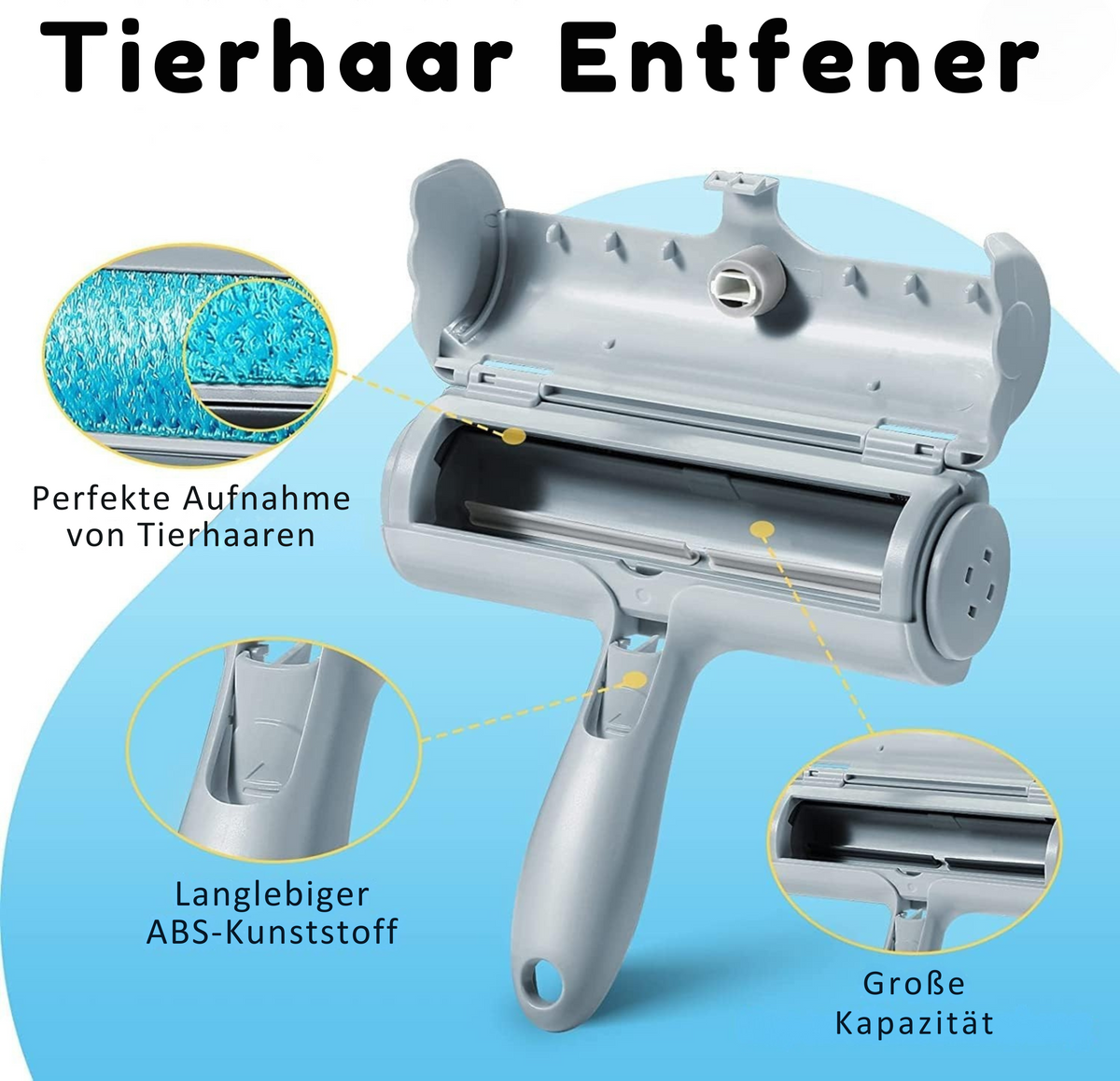 Tierhaar Entfener

Perfekte Aufnahme von Tierhaaren

Langlebiger ABS-Kunststoff

Große Kapazität