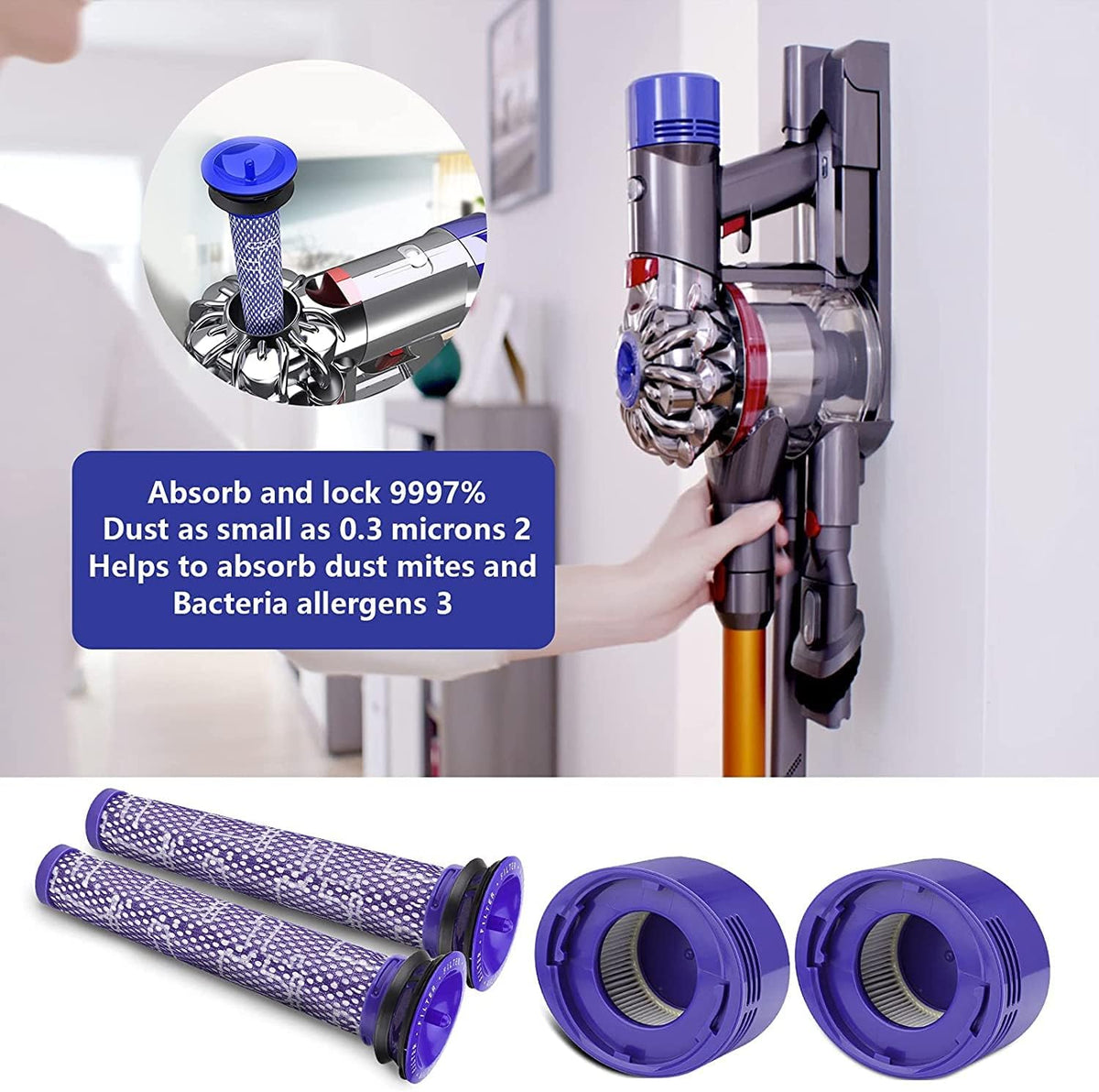 Absorb and lock 9997%
Dust as small as 0.3 microns 2
Helps to absorb dust mites and
Bacteria allergens 3

FILTER

FILTER