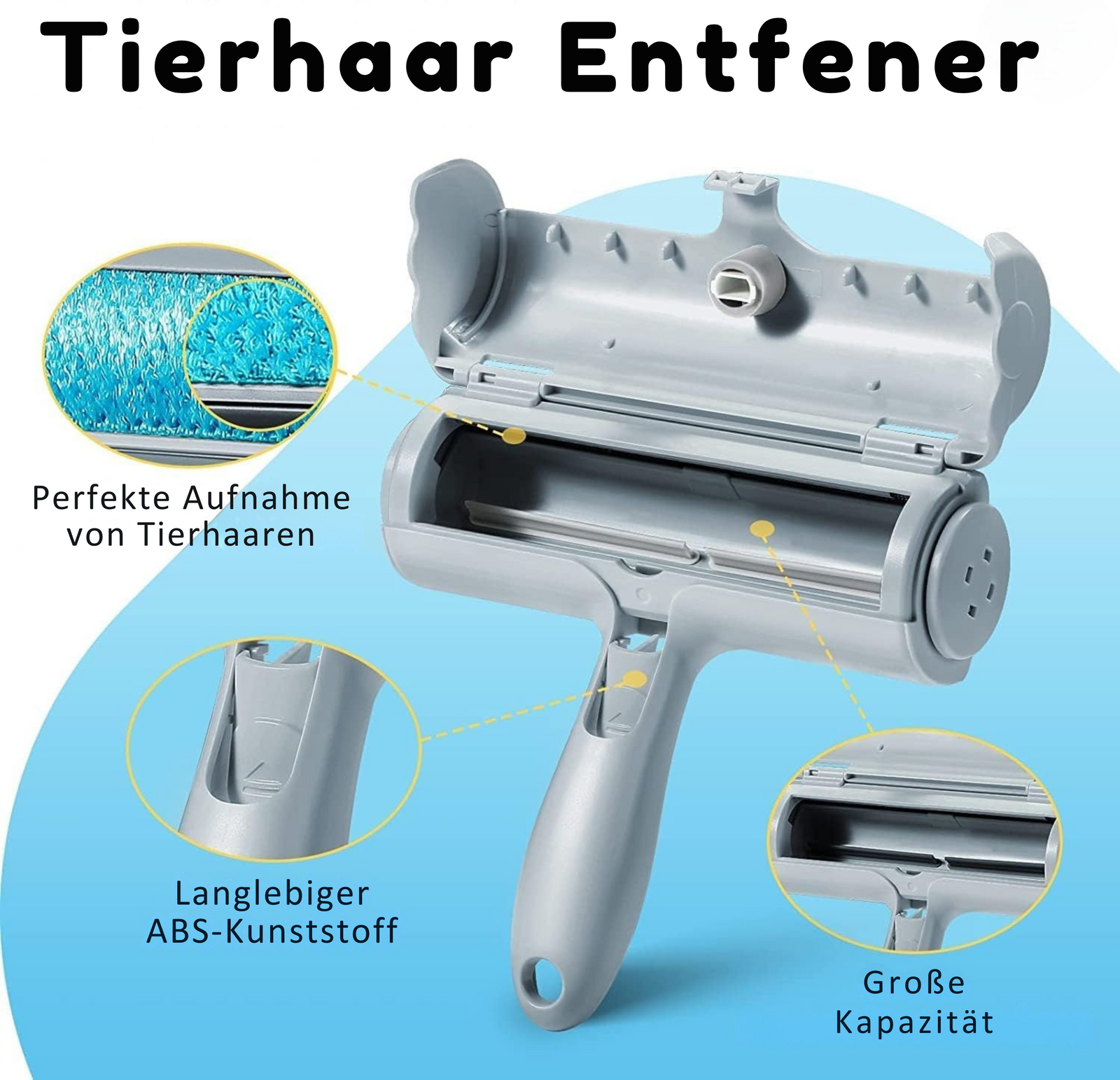 Tierhaar Entfener

Perfekte Aufnahme von Tierhaaren

Langlebiger ABS-Kunststoff

Große Kapazität